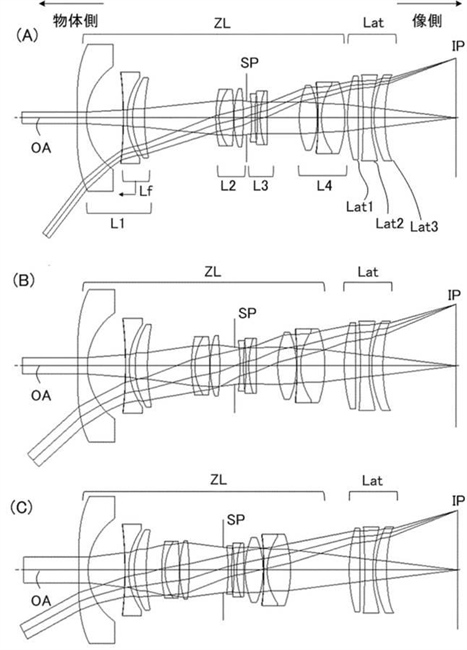 物体側
像側
(A)
ZL
Lat
IP
SP
OA
Lf
L1
L2
L3
L4
Lat1
Lat2
Lat3
(B)
ZL
Lat
IP
SP
OA
(C)
ZL
Lat
IP
SP
OA